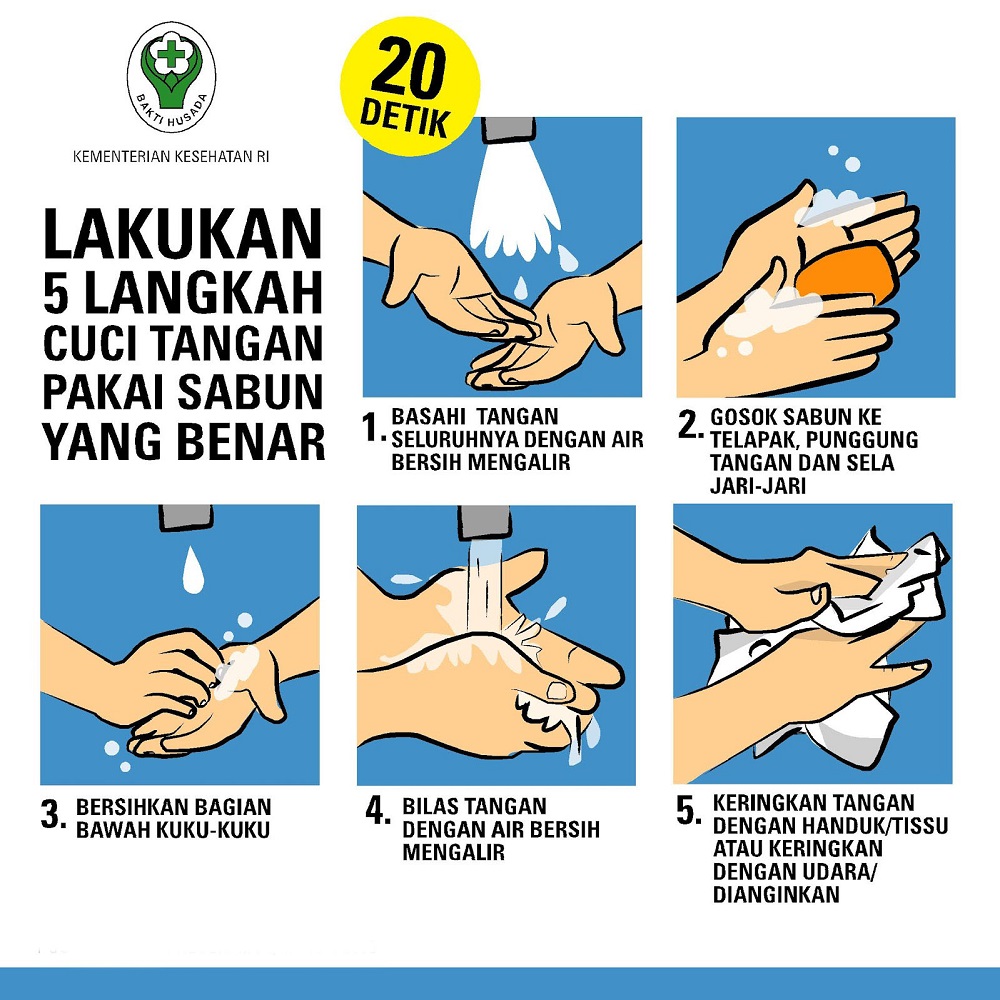 BAKTI HUSADA

KEMENTERIAN KESEHATAN RI

20 DETIK

LAKUKAN 5 LANGKAH CUCI TANGAN PAKAI SABUN YANG BENAR

1. BASAHI TANGAN SELURUHNYA DENGAN AIR BERSIH MENGALIR

2. GOSOK SABUN KE TELAPAK, PUNGGUNG TANGAN DAN SELA JARI-JARI

3. BERSIHKAN BAGIAN BAWAH KUKU-KUKU

4. BILAS TANGAN DENGAN AIR BERSIH MENGALIR

5. KERINGKAN TANGAN DENGAN HANDUK/TISSU ATAU KERINGKAN DENGAN UDARA/ DIANGINKAN